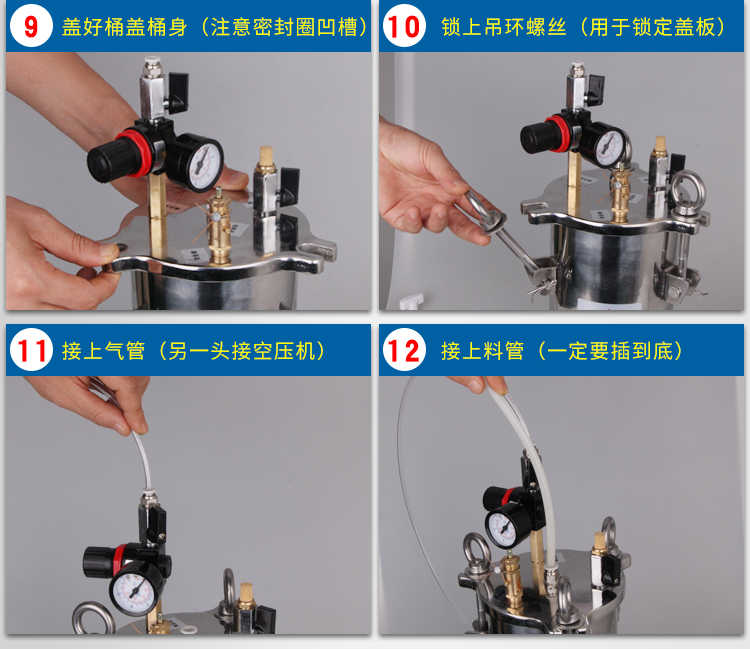 9 盖好桶盖桶身（注意密封圈凹槽）

10 锁上吊环螺丝（用于锁定盖板）

11 接上气管（另一头接空压机）

12 接上料管（一定要插到底）