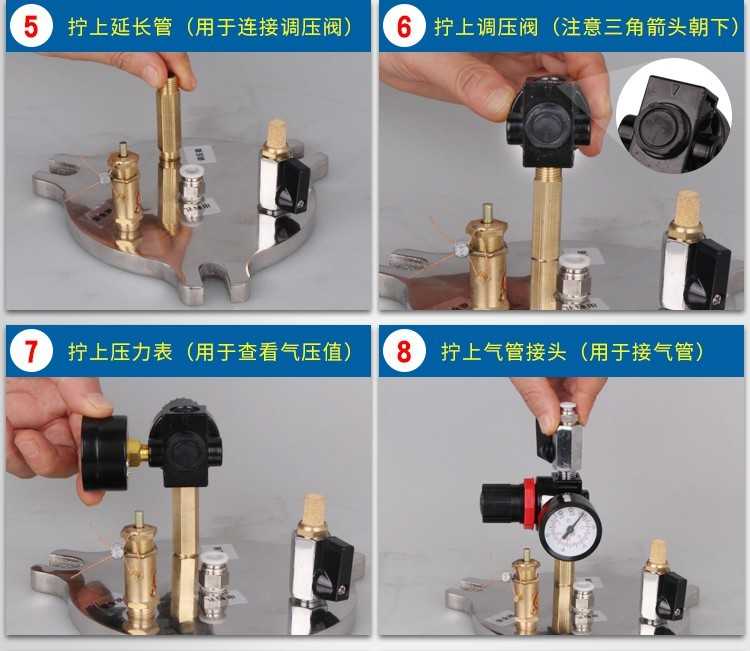 5 拧上延长管（用于连接调压阀）

6 拧上调压阀（注意三角箭头朝下）

7 拧上压力表（用于查看气压值）

8 拧上气管接头（用于接气管）